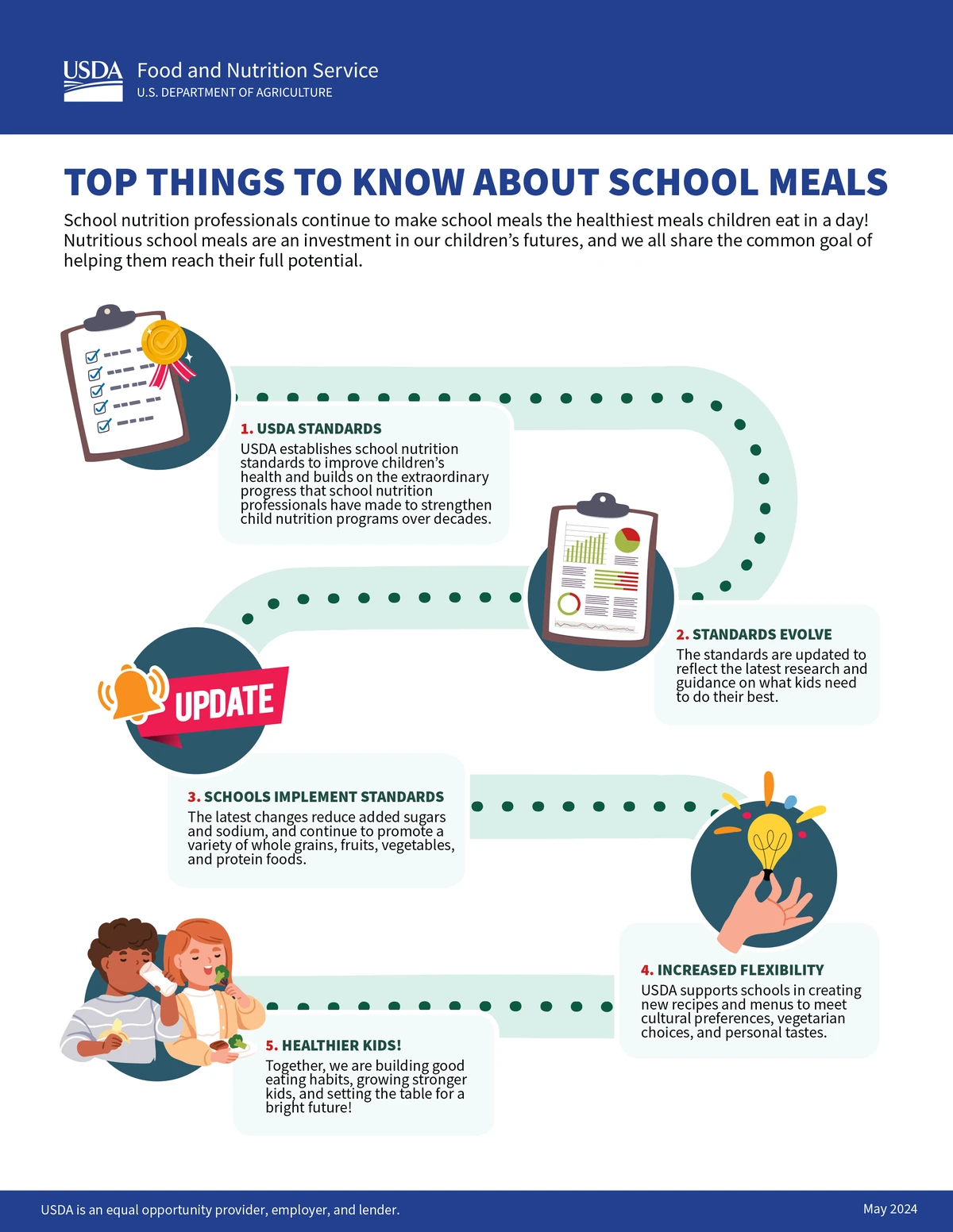 USDA Food and Nutrition Service
U.S. DEPARTMENT OF AGRICULTURE

TOP THINGS TO KNOW ABOUT SCHOOL MEALS

School nutrition professionals continue to make school meals the healthiest meals children eat in a day! Nutritious school meals are an investment in our children's futures, and we all share the common goal of helping them reach their full potential.

1. USDA STANDARDS
USDA establishes school nutrition standards to improve children's health and builds on the extraordinary progress that school nutrition professionals have made to strengthen child nutrition programs over decades.

2. STANDARDS EVOLVE
The standards are updated to reflect the latest research and guidance on what kids need to do their best.

UPDATE

3. SCHOOLS IMPLEMENT STANDARDS
The latest changes reduce added sugars and sodium, and continue to promote a variety of whole grains, fruits, vegetables, and protein foods.

4. INCREASED FLEXIBILITY
USDA supports schools in creating new recipes and menus to meet cultural preferences, vegetarian choices, and personal tastes.

5. HEALTHIER KIDS!
Together, we are building good eating habits, growing stronger kids, and setting the table for a bright future!

USDA is an equal opportunity provider, employer, and lender.

May 2024